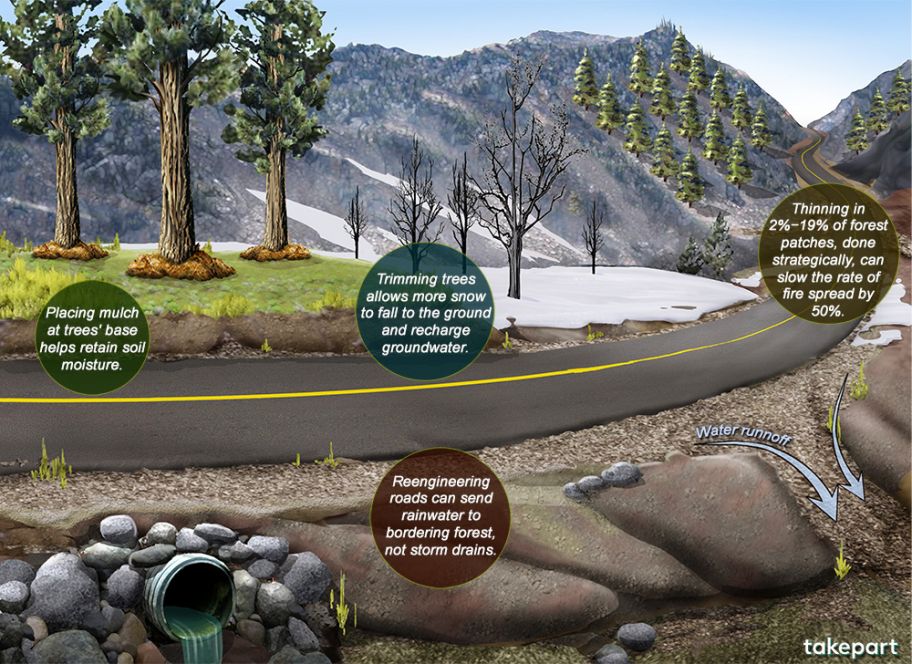 Placing mulch at trees' base helps retain soil moisture.

Trimming trees allows more snow to fall to the ground and recharge groundwater.

Thinning in 2%–19% of forest patches, done strategically, can slow the rate of fire spread by 50%.

Water runoff

Reengineering roads can send rainwater to bordering forest, not storm drains.

takepart